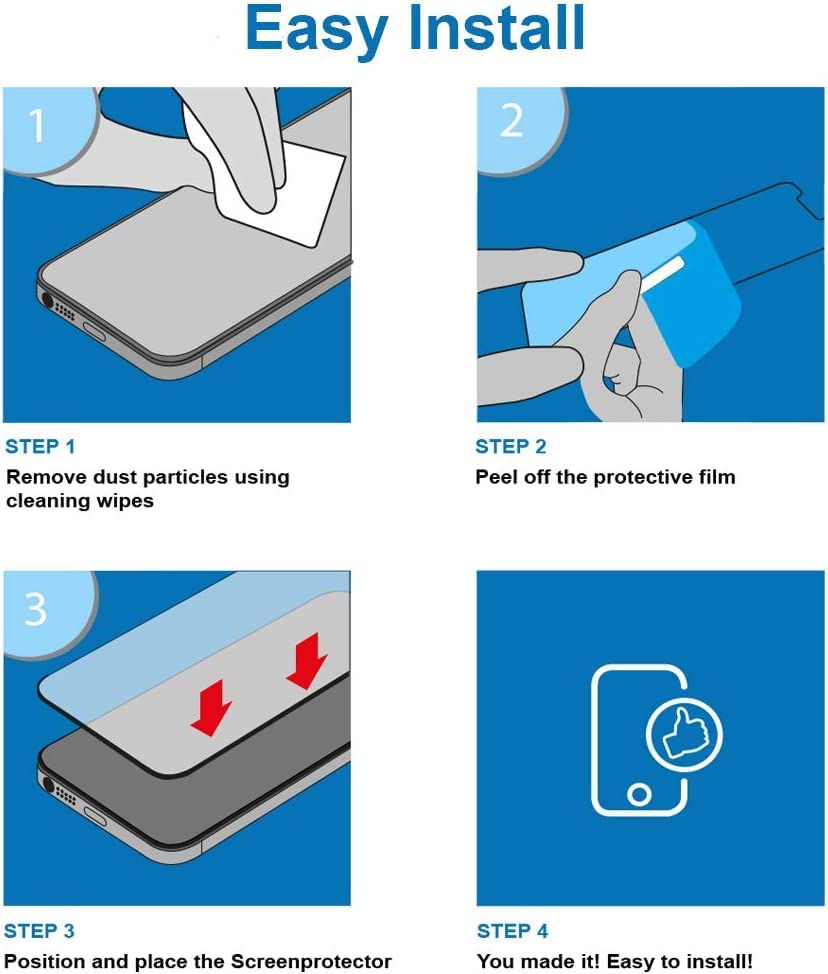 Easy Install

1

STEP 1

Remove dust particles using cleaning wipes

2

STEP 2

Peel off the protective film

3

STEP 3

Position and place the Screenprotector

STEP 4

You made it! Easy to install!